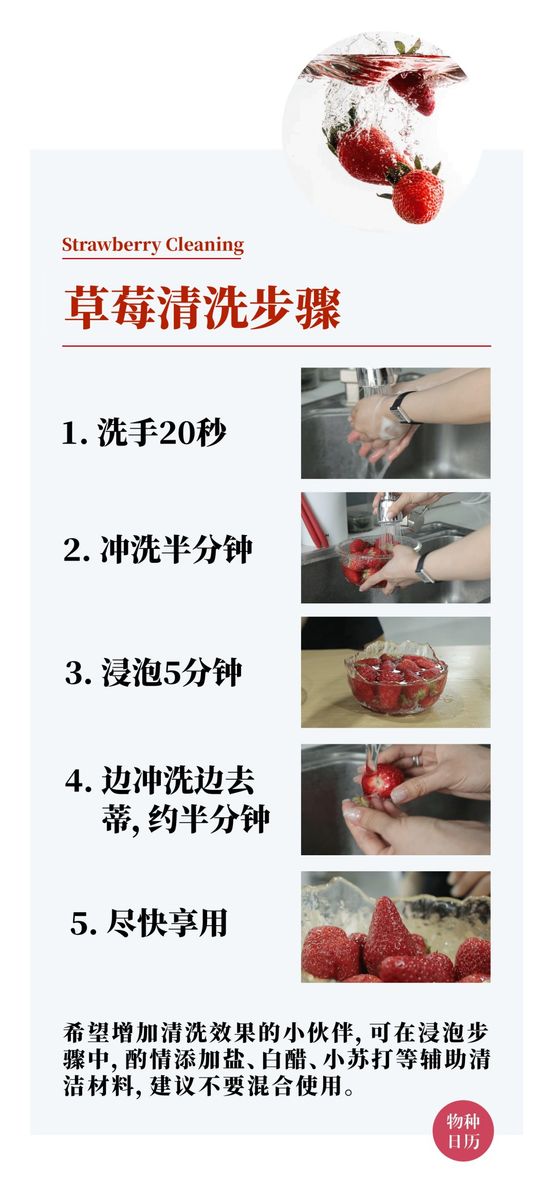 Strawberry Cleaning

草莓清洗步骤

1. 洗手20秒

2. 冲洗半分钟

3. 浸泡5分钟

4. 边冲洗边去蒂, 约半分钟

5. 尽快享用

希望增加清洗效果的小伙伴, 可在浸泡步骤中, 酌情添加盐、白醋、小苏打等辅助清洁材料, 建议不要混合使用。

物种日历